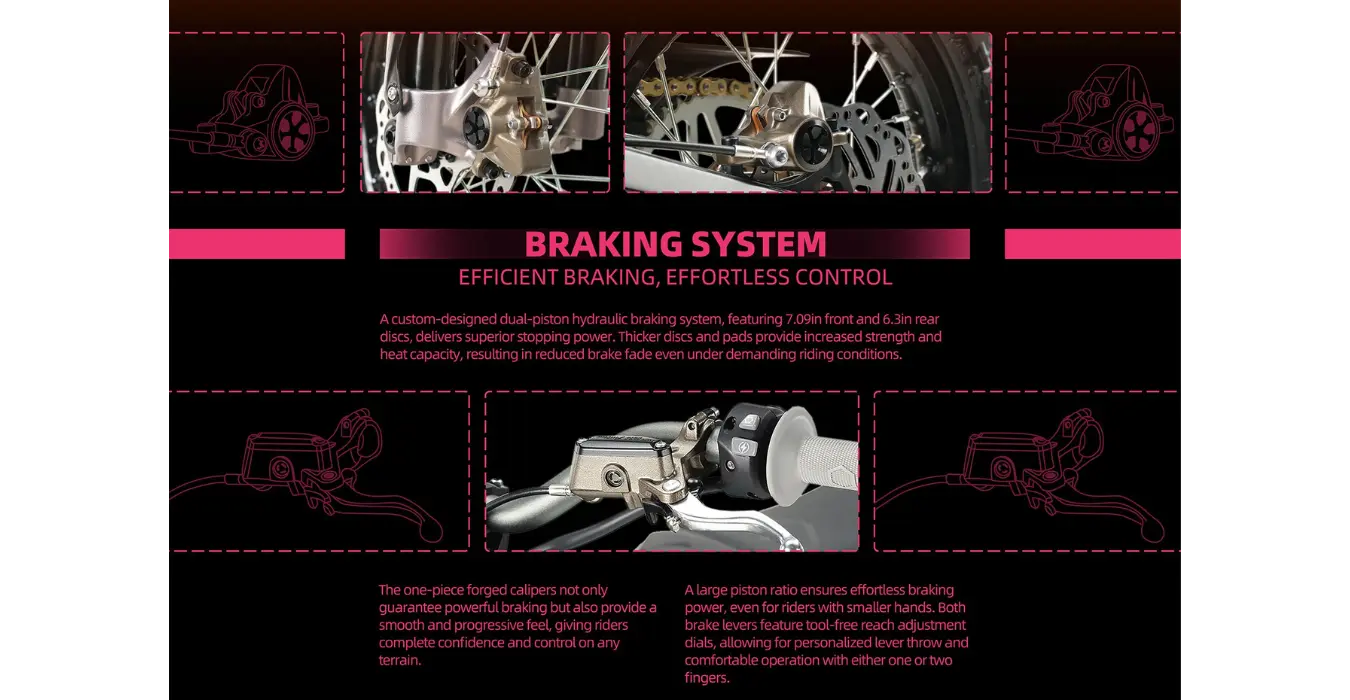 BRAKING SYSTEM
EFFICIENT BRAKING, EFFORTLESS CONTROL

A custom-designed dual-piston hydraulic braking system, featuring 7.09in front and 6.3in rear discs, delivers superior stopping power. Thicker discs and pads provide increased strength and heat capacity, resulting in reduced brake fade even under demanding riding conditions.

The one-piece forged calipers not only guarantee powerful braking but also provide a smooth and progressive feel, giving riders complete confidence and control on any terrain.

A large piston ratio ensures effortless braking power, even for riders with smaller hands. Both brake levers feature tool-free reach adjustment dials, allowing for personalized lever throw and comfortable operation with either one or two fingers.